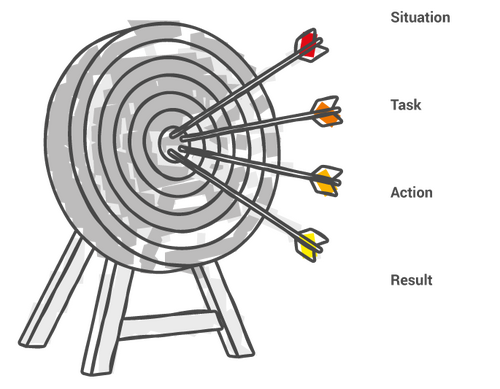 Situation

Task

Action

Result